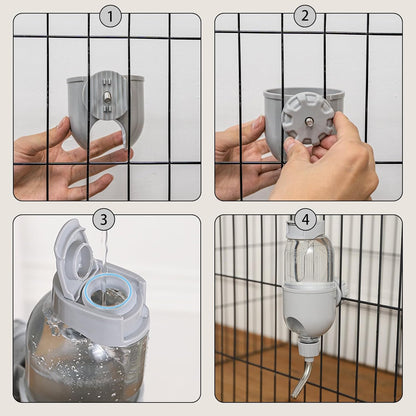 1

2

3

4